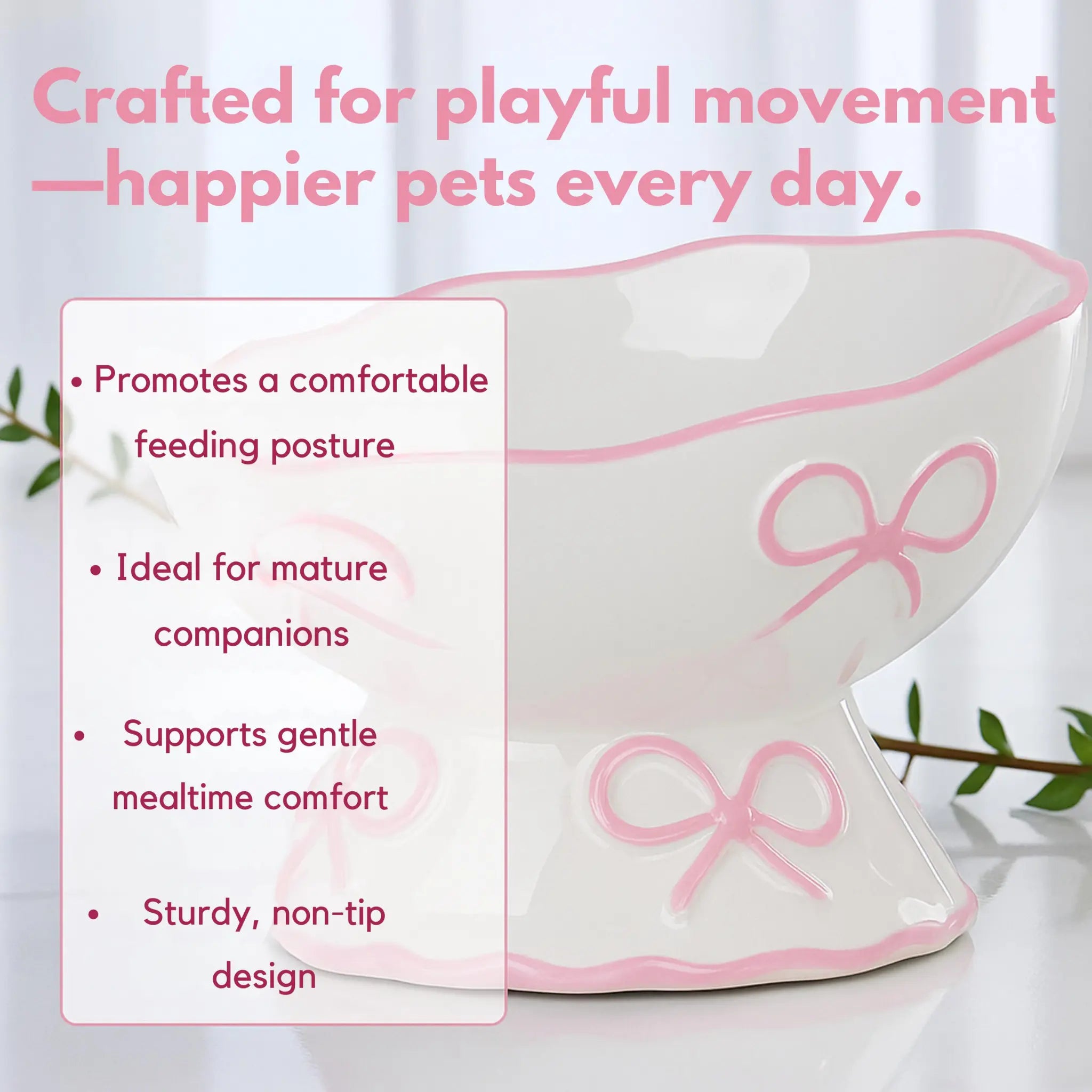 Crafted for playful movement —happier pets every day.

• Promotes a comfortable feeding posture

• Ideal for mature companions

• Supports gentle mealtime comfort

• Sturdy, non-tip design